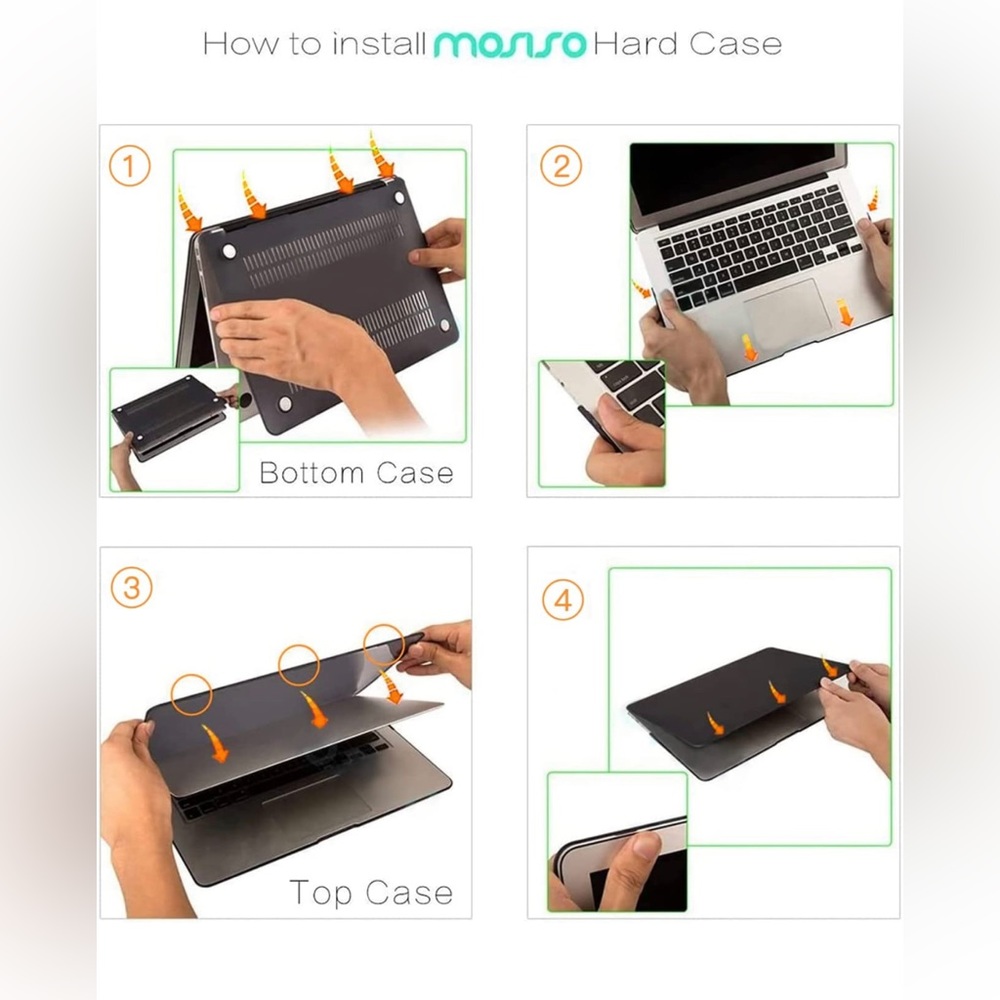 How to install mosiso Hard Case

1

Bottom Case

2

3

Top Case

4